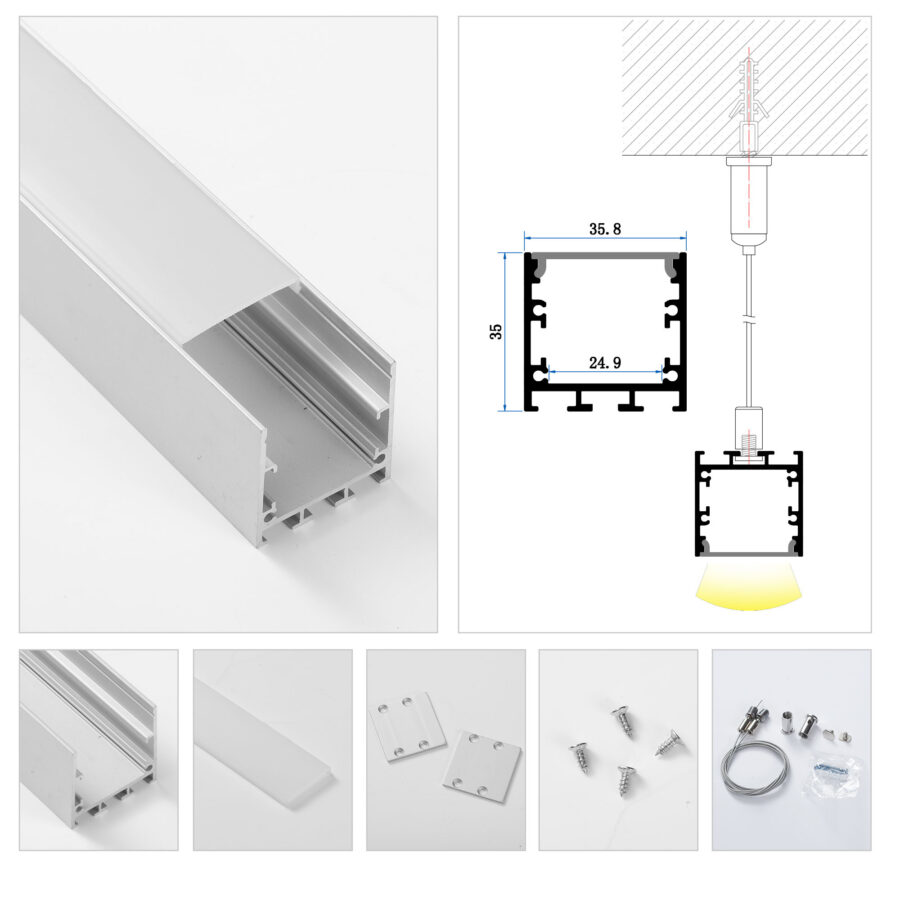 35.8
35
24.9